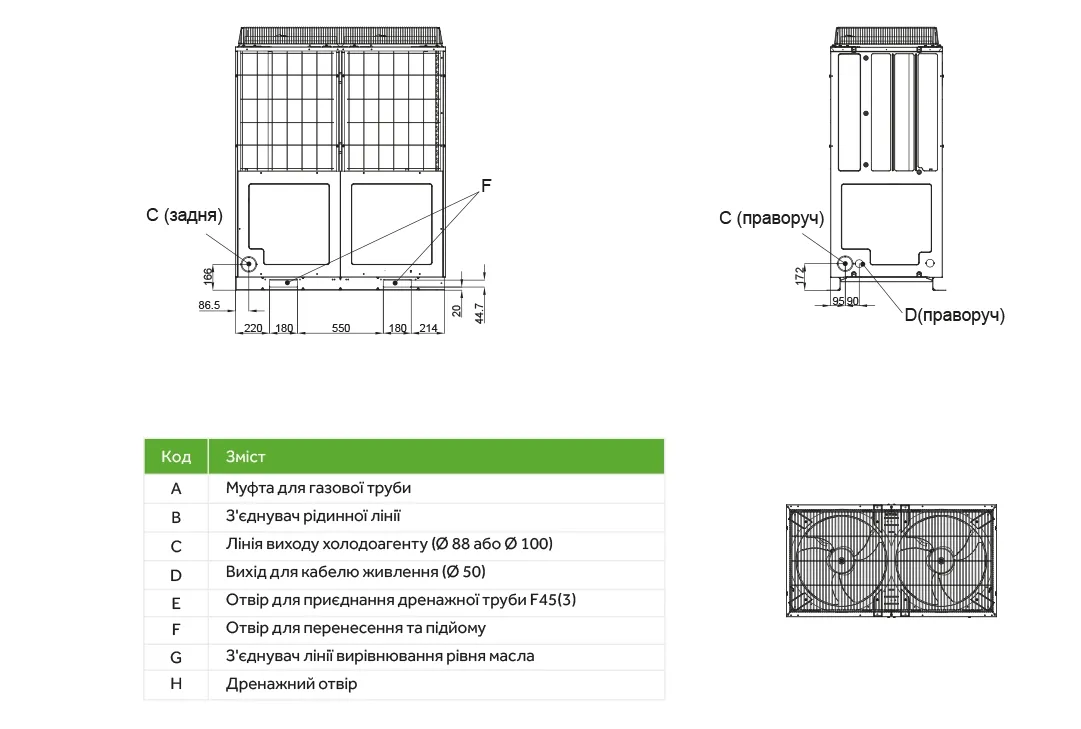 C (задня)

F

166

86.5

220 180 550 180 214

20

44.7

C (праворуч)

172

95 90

D(праворуч)

| Код | Зміст |
|---|---|
| A | Муфта для газової труби |
| B | З'єднувач рідинної лінії |
| C | Лінія виходу холодоагенту (Ø 88 або Ø 100) |
| D | Вихід для кабелю живлення (Ø 50) |
| E | Отвір для приєднання дренажної труби F45(3) |
| F | Отвір для перенесення та підйому |
| G | З'єднувач лінії вирівнювання рівня масла |
| H | Дренажний отвір |