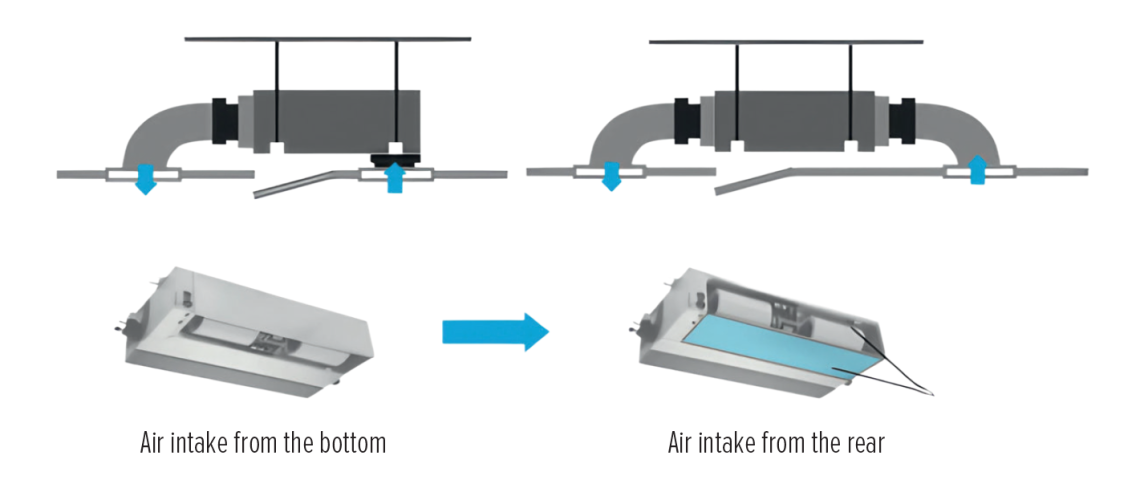 Air intake from the bottom

Air intake from the rear