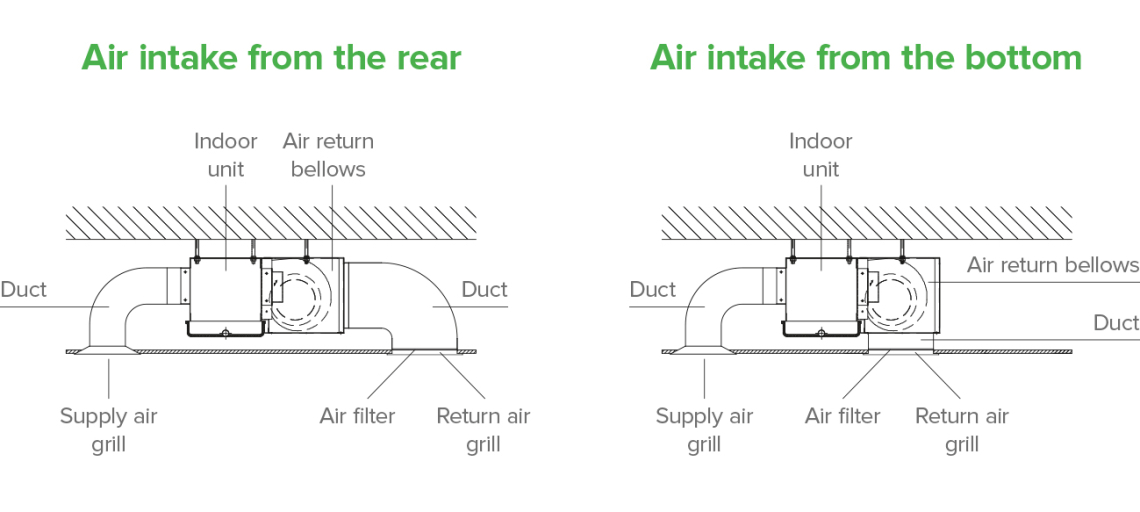 Air intake from the rear

Indoor unit

Air return bellows

Duct

Duct

Supply air grill

Air filter

Return air grill

Air intake from the bottom

Indoor unit

Air return bellows

Duct

Duct

Supply air grill

Air filter

Return air grill