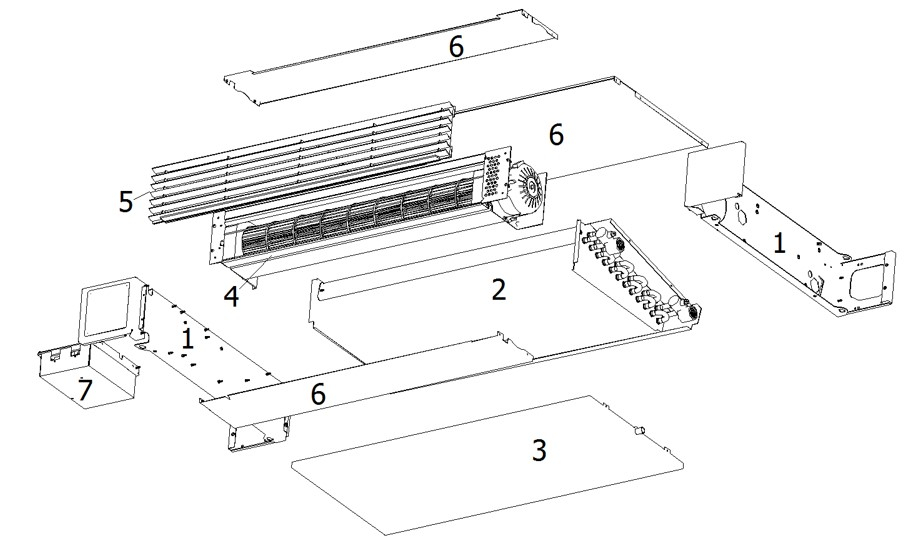 6
6
5
1
4
2
1
7
6
3