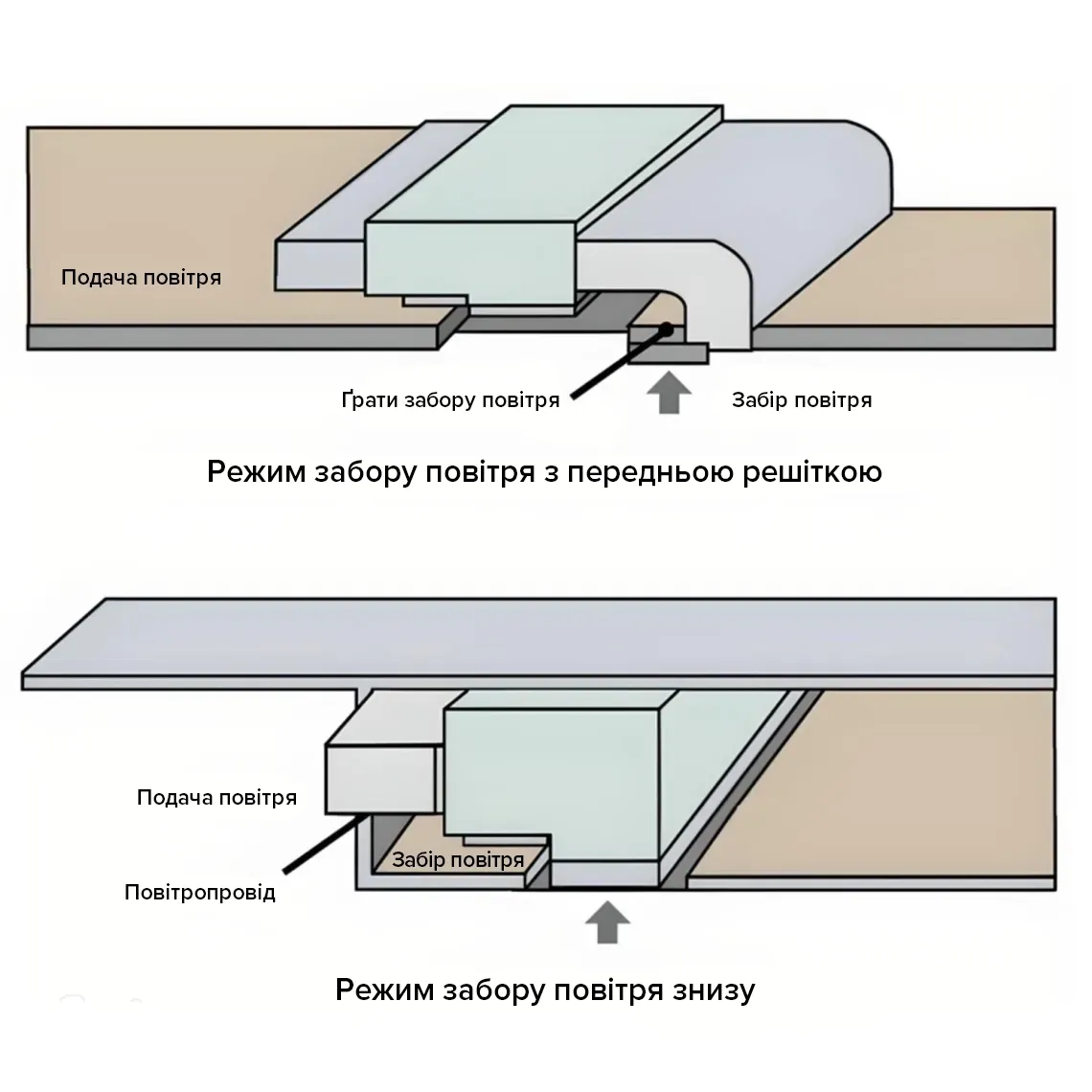 Подача повітря

Ґрати забору повітря

Забір повітря

Режим забору повітря з передньою решіткою

Подача повітря

Забір повітря

Повітропровід

Режим забору повітря знизу