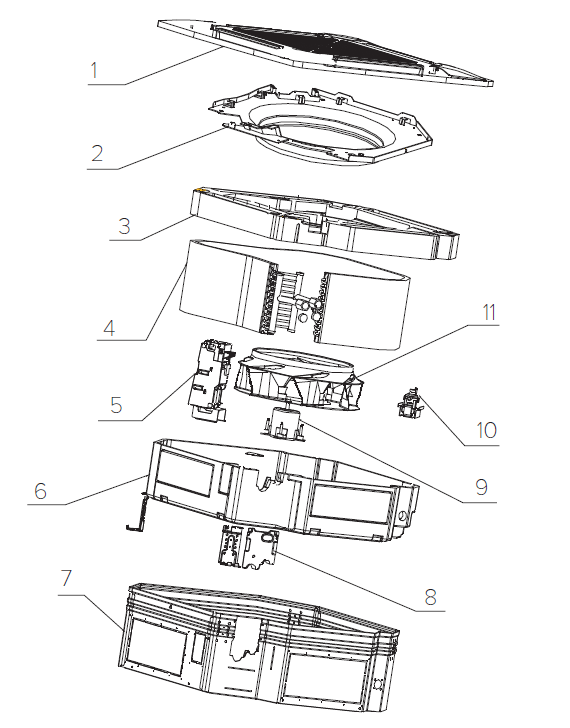 1
2
3
4
11
5
10
9
6
8
7