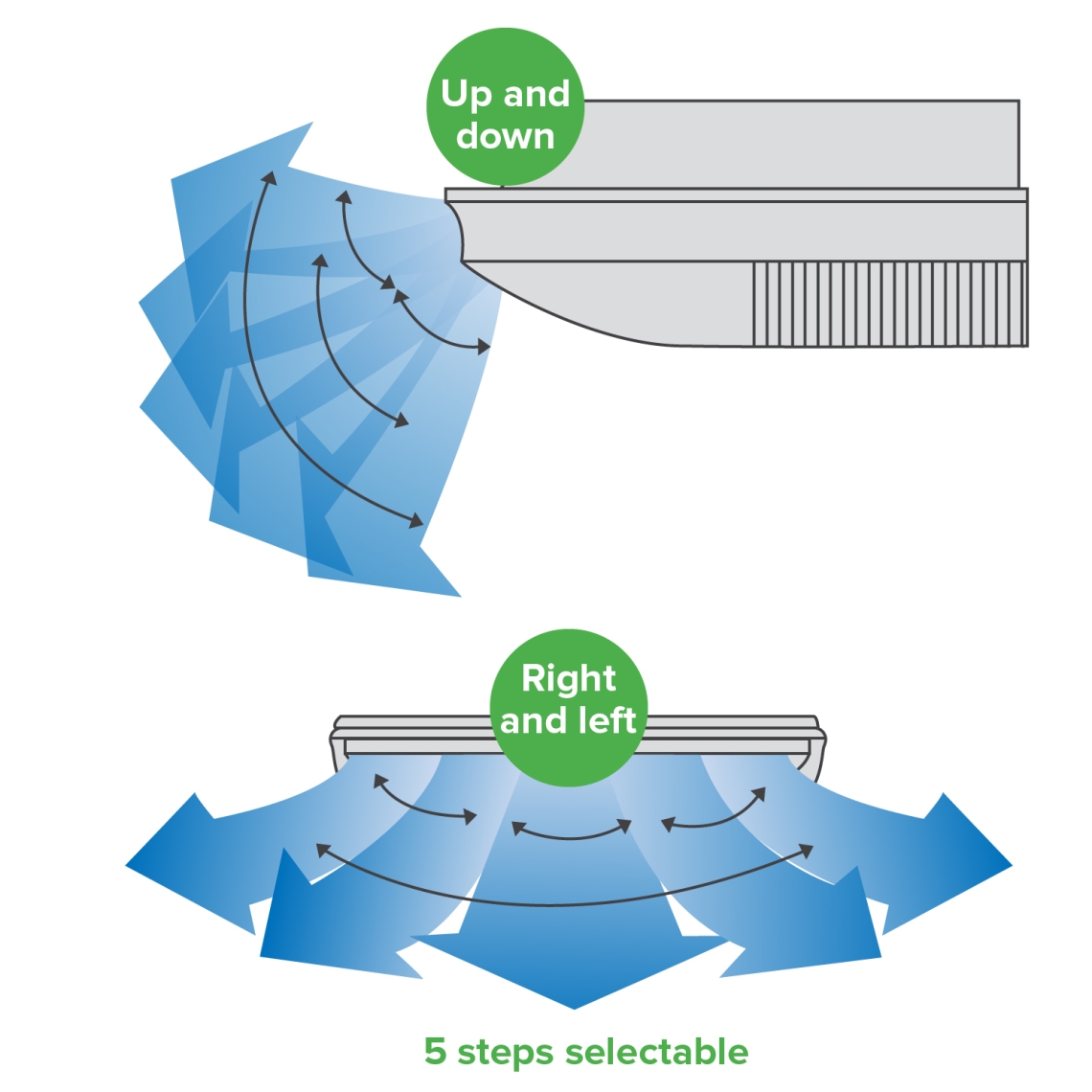 Up and down

Right and left

5 steps selectable