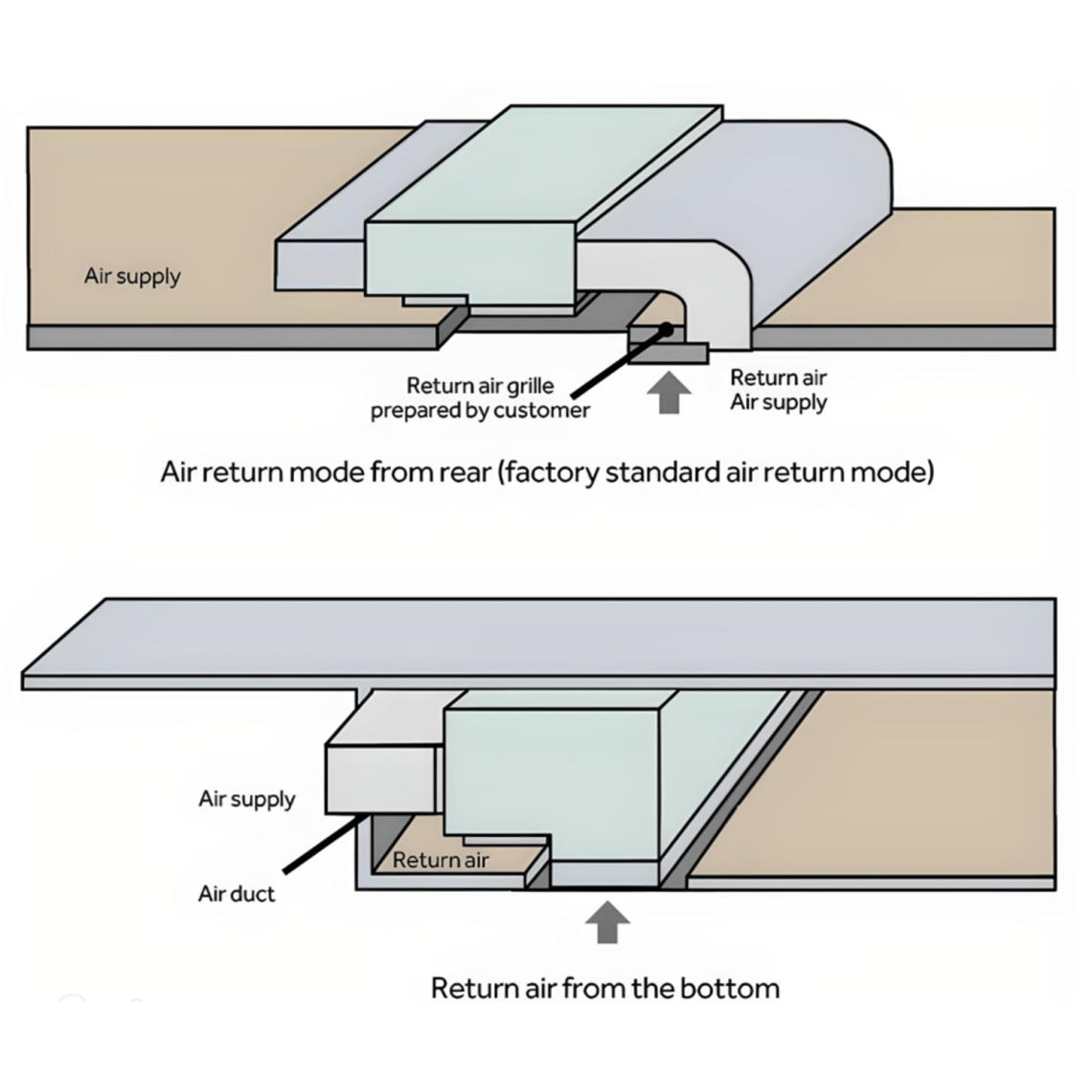 Air supply

Return air grille
prepared by customer

Return air
Air supply

Air return mode from rear (factory standard air return mode)

Air supply

Return air

Air duct

Return air from the bottom