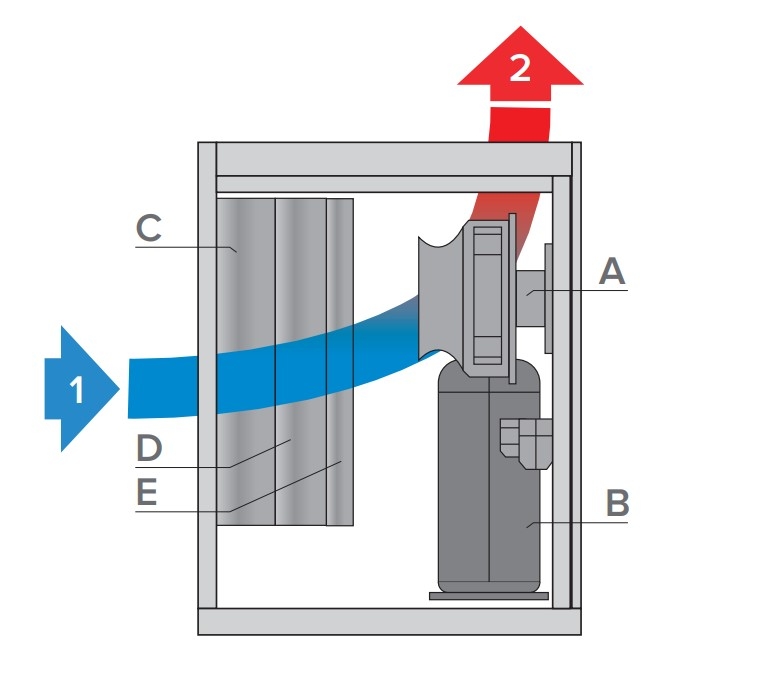 2
C
A
1
D
E
B