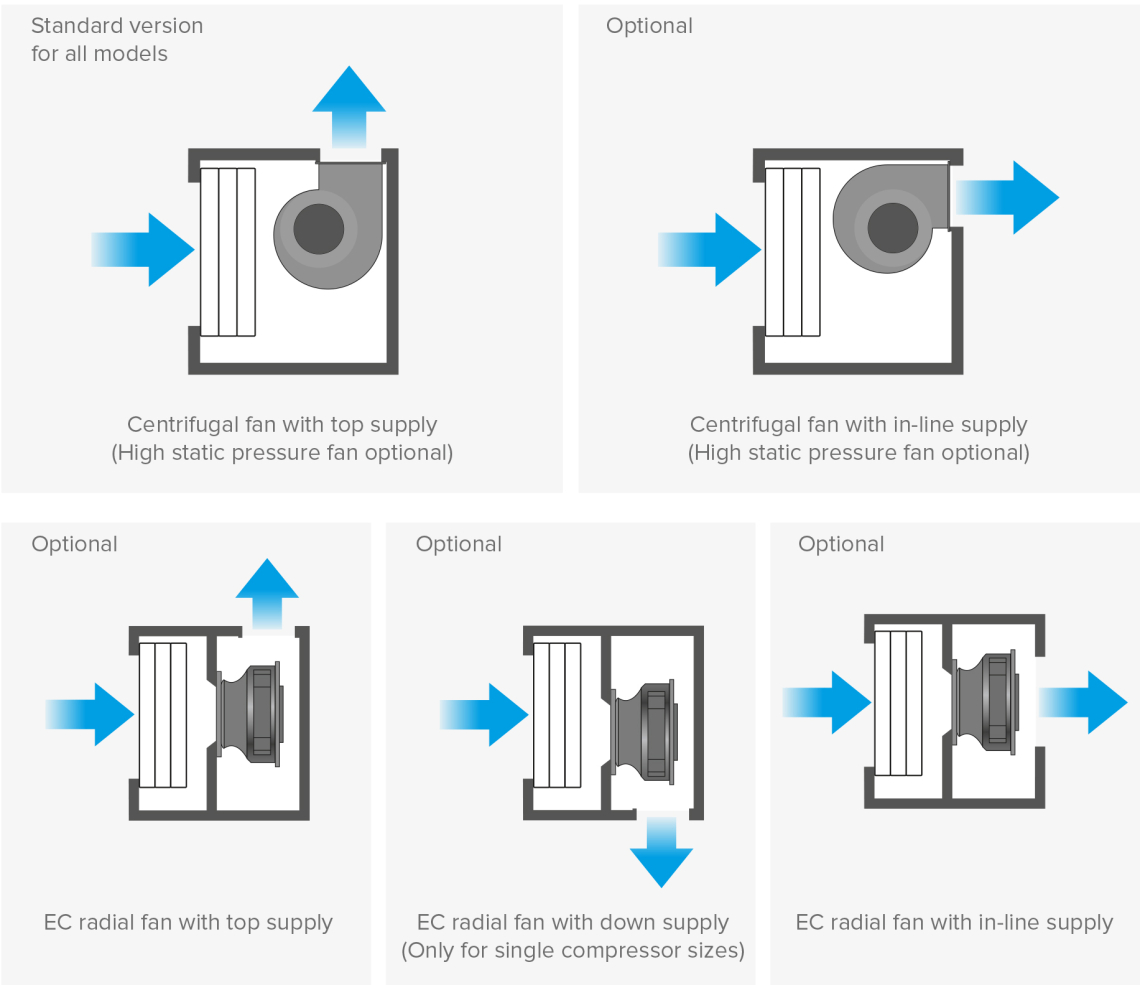 Standard version for all models

Centrifugal fan with top supply
(High static pressure fan optional)

Optional

Centrifugal fan with in-line supply
(High static pressure fan optional)

Optional

EC radial fan with top supply

Optional

EC radial fan with down supply
(Only for single compressor sizes)

Optional

EC radial fan with in-line supply