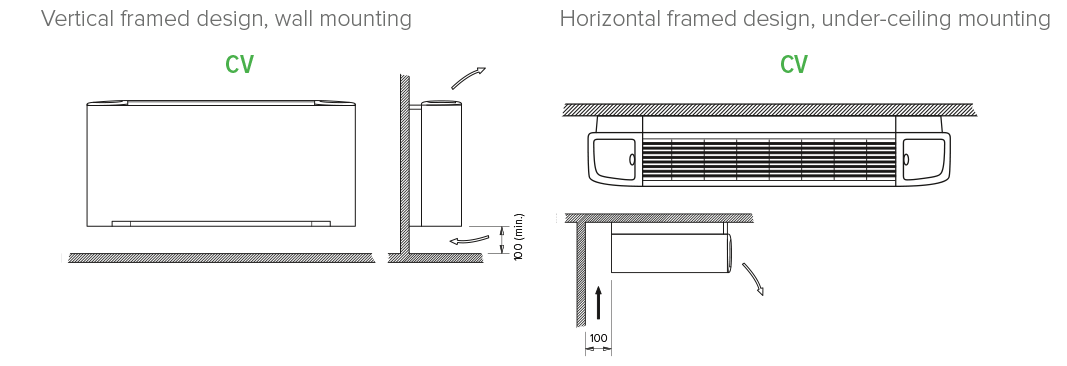 Vertical framed design, wall mounting

CV

100 (min.)

Horizontal framed design, under-ceiling mounting

CV

100