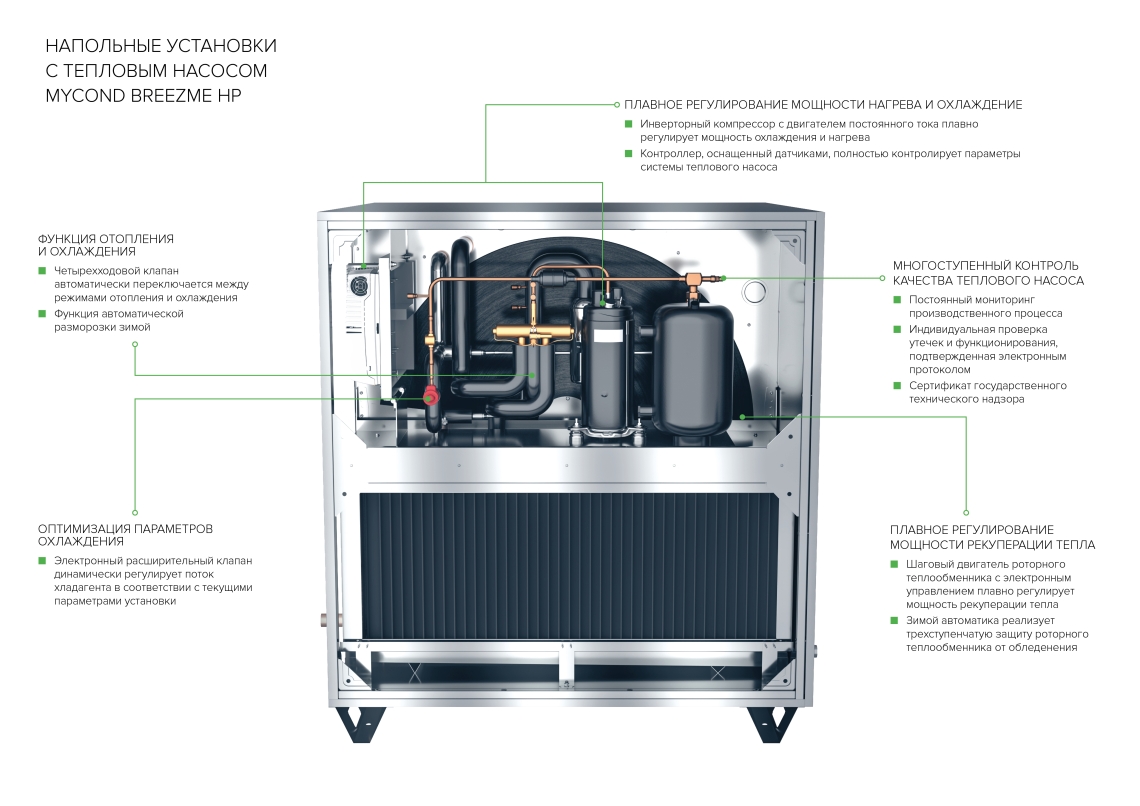 НАПОЛЬНЫЕ УСТАНОВКИ С ТЕПЛОВЫМ НАСОСОМ MYCOND BREEZME HP

ПЛАВНОЕ РЕГУЛИРОВАНИЕ МОЩНОСТИ НАГРЕВА И ОХЛАЖДЕНИЕ

Инверторный компрессор с двигателем постоянного тока плавно регулирует мощность охлаждения и нагрева

Контроллер, оснащенный датчиками, полностью контролирует параметры системы теплового насоса

ФУНКЦИЯ ОТОПЛЕНИЯ И ОХЛАЖДЕНИЯ

Четырехходовой клапан автоматически переключается между режимами отопления и охлаждения

Функция автоматической разморозки зимой

МНОГОСТУПЕННЫЙ КОНТРОЛЬ КАЧЕСТВА ТЕПЛОВОГО НАСОСА

Постоянный мониторинг производственного процесса

Индивидуальная проверка утечек и функционирования, подтвержденная электронным протоколом

Сертификат государственного технического надзора

ОПТИМИЗАЦИЯ ПАРАМЕТРОВ ОХЛАЖДЕНИЯ

Электронный расширительный клапан динамически регулирует поток хладагента в соответствии с текущими параметрами установки

ПЛАВНОЕ РЕГУЛИРОВАНИЕ МОЩНОСТИ РЕКУПЕРАЦИИ ТЕПЛА

Шаговый двигатель роторного теплообменника с электронным управлением плавно регулирует мощность рекуперации тепла

Зимой автоматика реализует трехступенчатую защиту роторного теплообменника от обледенения